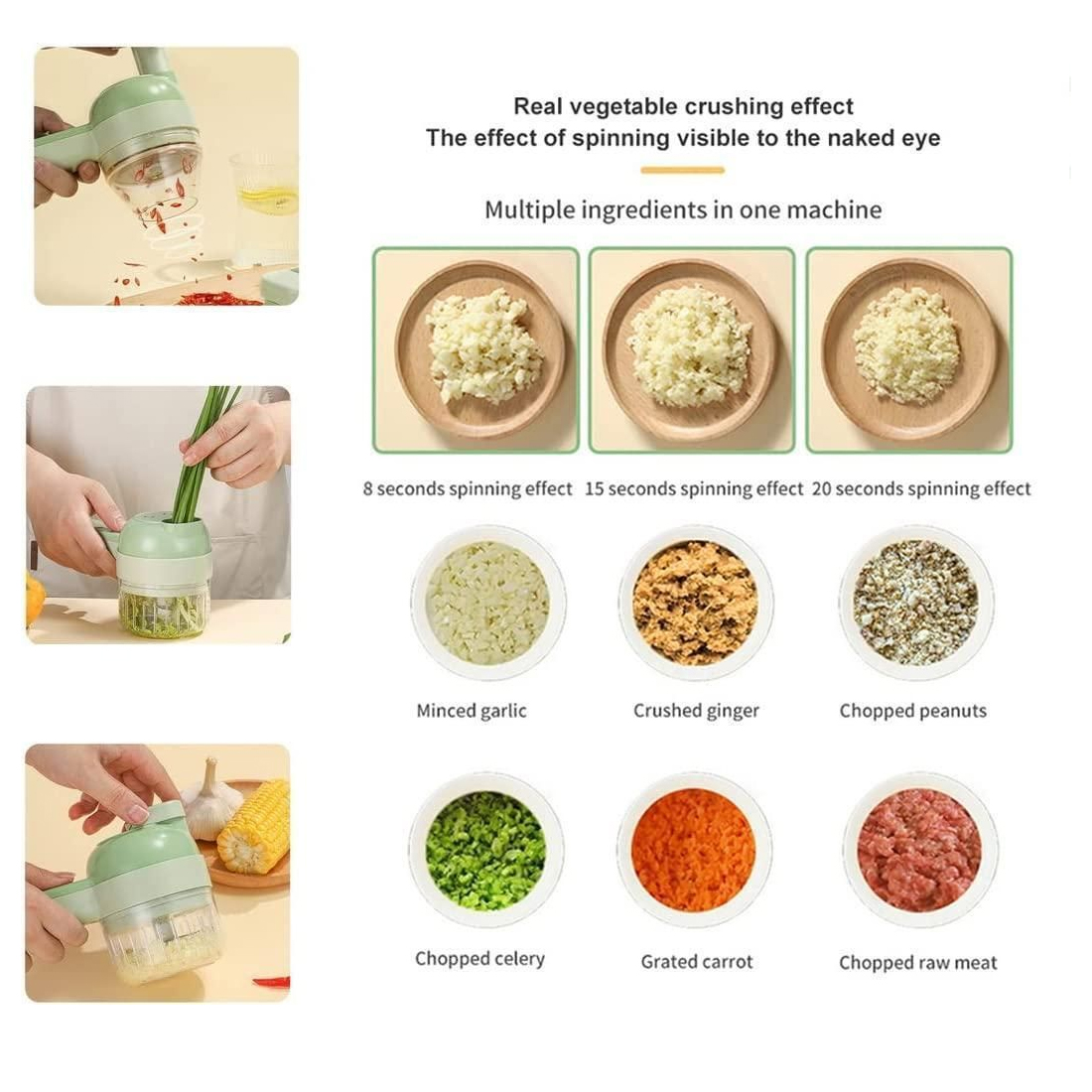 Real vegetable crushing effect
The effect of spinning visible to the naked eye

Multiple ingredients in one machine

8 seconds spinning effect 15 seconds spinning effect 20 seconds spinning effect

Minced garlic
Crushed ginger
Chopped peanuts

Chopped celery
Grated carrot
Chopped raw meat